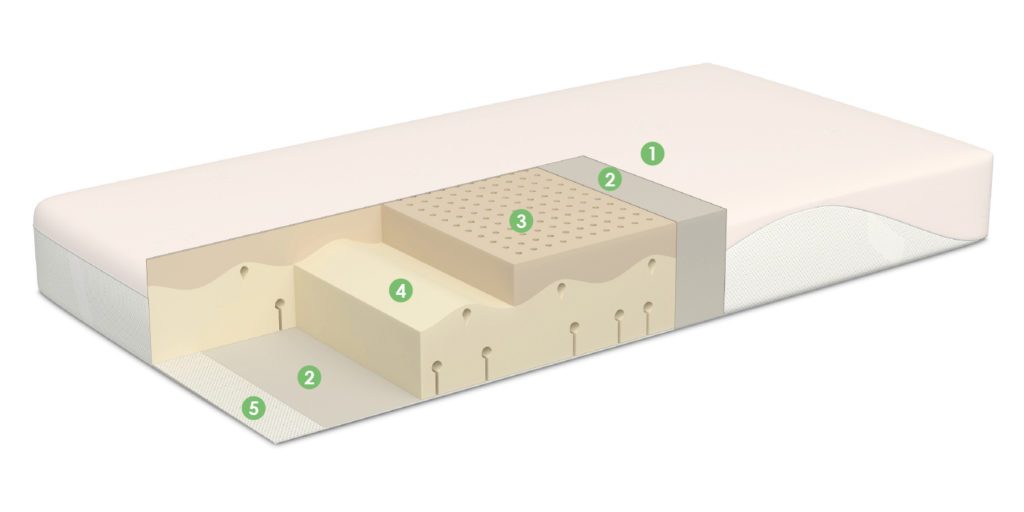 1
2
3
4
2
5